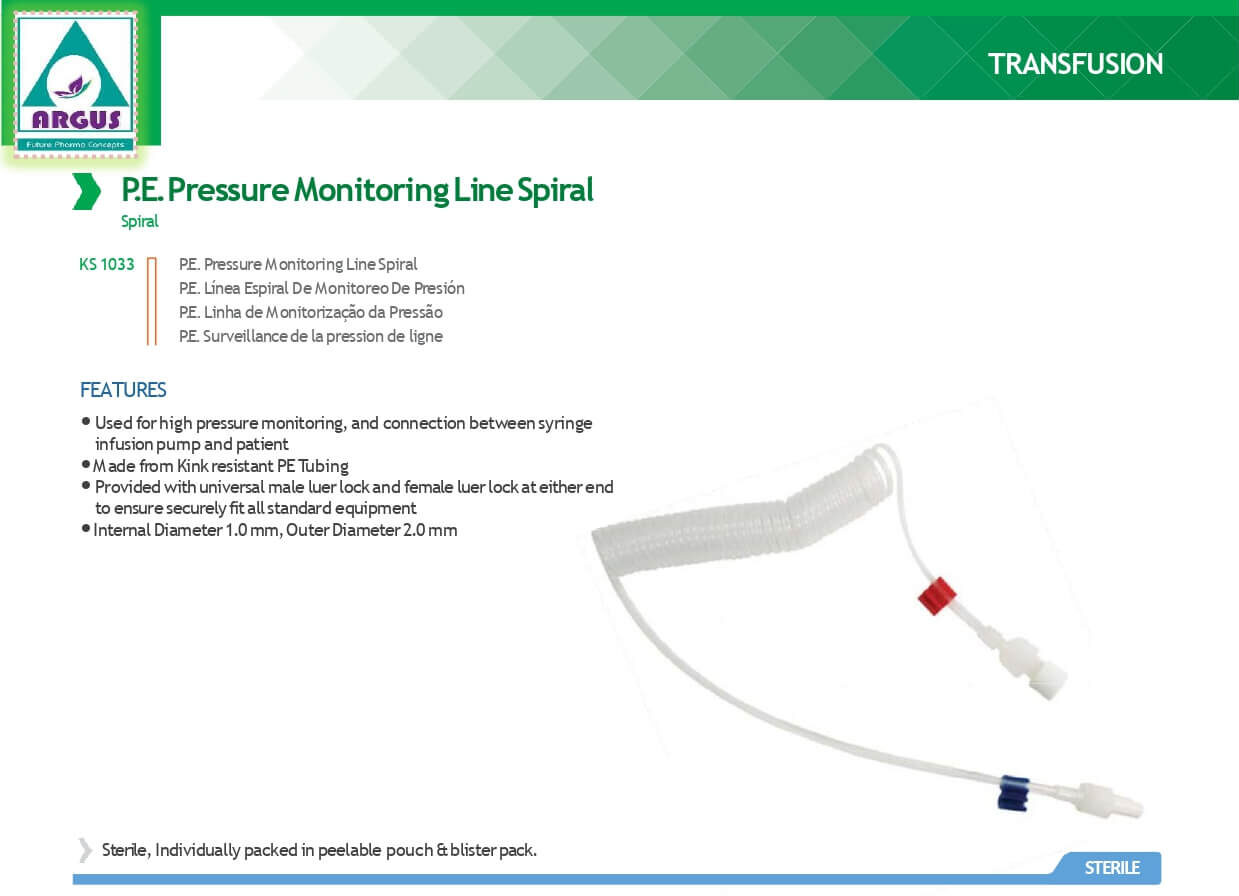 ARGUS
Future Pharma Concepts

TRANSFUSION

P.E. Pressure Monitoring Line Spiral
Spiral

KS 1033
P.E. Pressure Monitoring Line Spiral
P.E. Línea Espiral De Monitoreo De Presión
P.E. Linha de Monitorização da Pressão
P.E. Surveillance de la pression de ligne

FEATURES

• Used for high pressure monitoring, and connection between syringe infusion pump and patient
• Made from Kink resistant PE Tubing
• Provided with universal male luer lock and female luer lock at either end to ensure securely fit all standard equipment
• Internal Diameter 1.0 mm, Outer Diameter 2.0 mm

Sterile, Individually packed in peelable pouch & blister pack.

STERILE